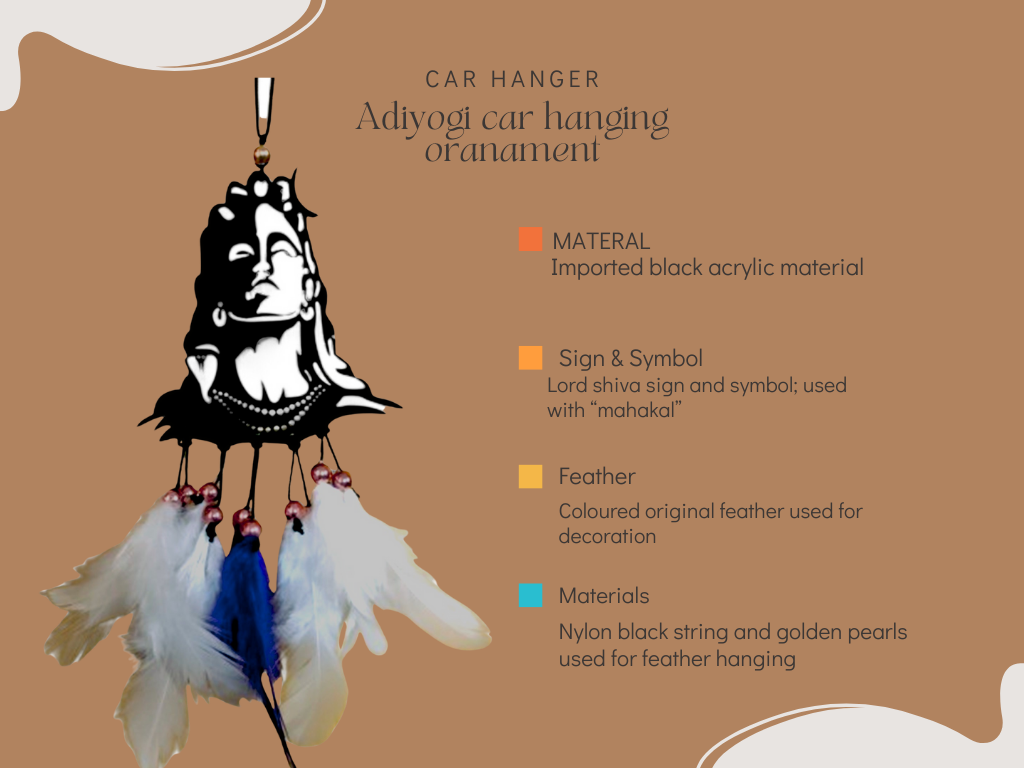 CAR HANGER

Adiyogi car hanging oranament

MATERAL
Imported black acrylic material

Sign & Symbol
Lord shiva sign and symbol; used with “mahakal”

Feather
Coloured original feather used for decoration

Materials
Nylon black string and golden pearls used for feather hanging